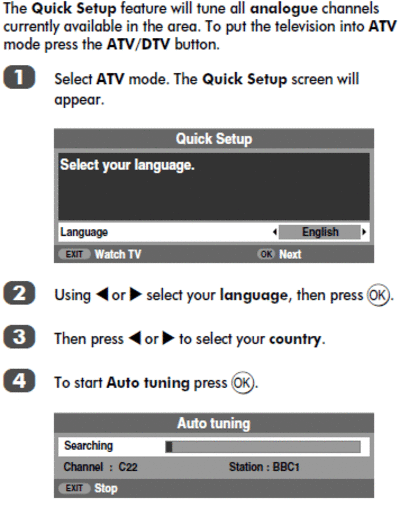 The Quick Setup feature will tune all analogue channels currently available in the area. To put the television into ATV mode press the ATV/DTV button.

1 Select ATV mode. The Quick Setup screen will appear.

Quick Setup
Select your language.
Language ◂ English ▸
EXIT Watch TV
OK Next

2 Using ◀ or ▶ select your language, then press OK.

3 Then press ◀ or ▶ to select your country.

4 To start Auto tuning press OK.

Auto tuning
Searching
Channel : C22
Station : BBC1
EXIT Stop