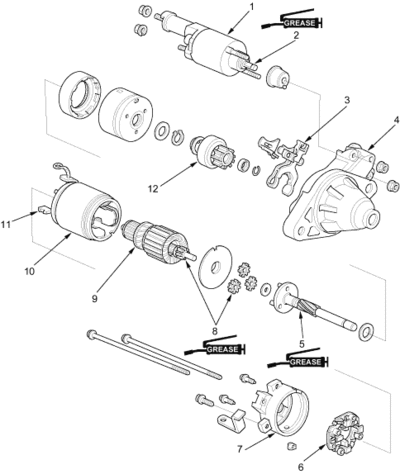 1
GREASE
2
3
4
12
11
10
9
8
5
GREASE
GREASE
7
6