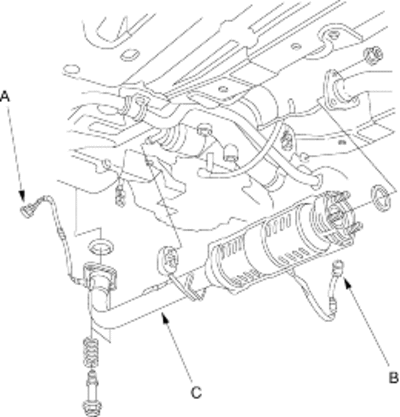 A

C

B