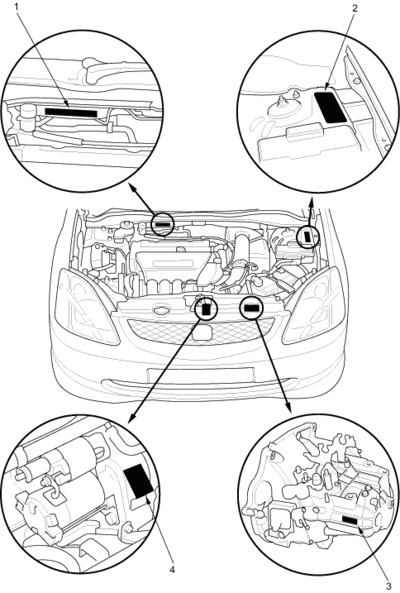 1
2
4
3