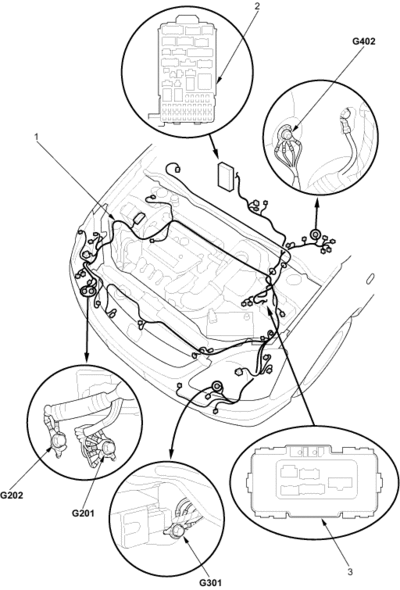 2

G402

1

G202

G201

G301

3