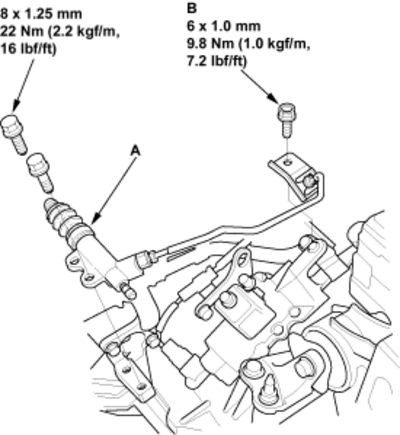 8 x 1.25 mm
22 Nm (2.2 kgf/m,
16 lbf/ft)

B
6 x 1.0 mm
9.8 Nm (1.0 kgf/m,
7.2 lbf/ft)

A