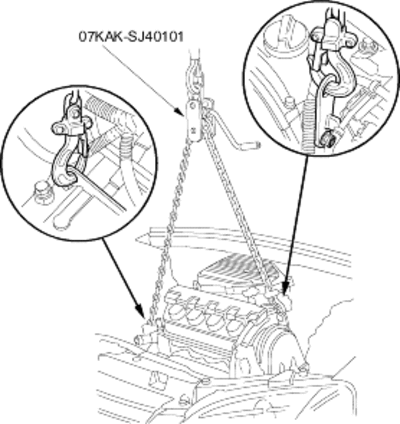 07KAK-SJ40101