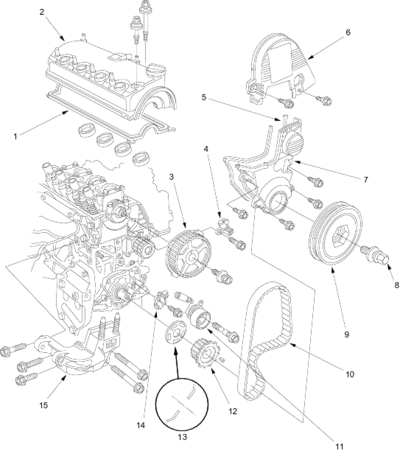 2
6
5
1
4
3
7
8
9
10
15
14
13
12
11