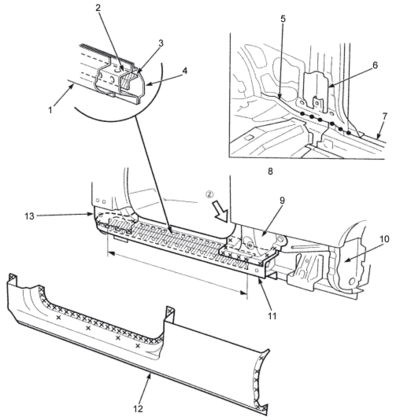 2
3
4
1
5
6
7
8
Z
9
13
10
11
12