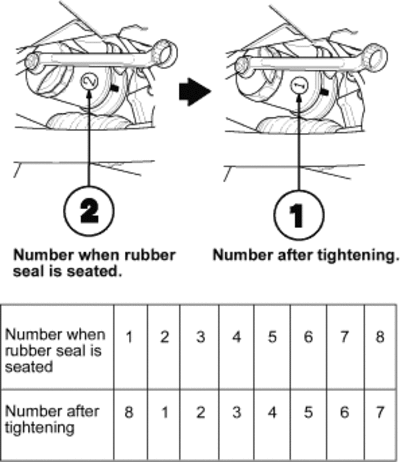 2
Number when rubber seal is seated.

1
Number after tightening.

| Number when rubber seal is seated | 1 | 2 | 3 | 4 | 5 | 6 | 7 | 8 |
|---|---|---|---|---|---|---|---|---|
| Number after tightening | 8 | 1 | 2 | 3 | 4 | 5 | 6 | 7 |