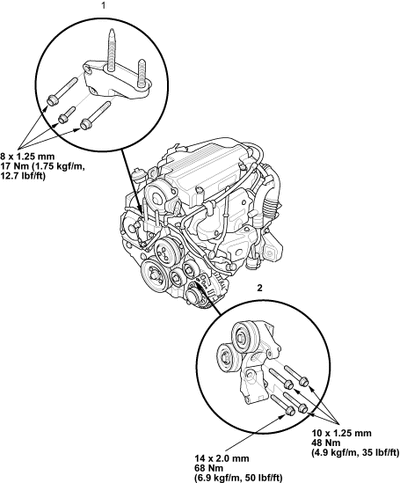 1

8 x 1.25 mm
17 Nm (1.75 kgf/m, 12.7 lbf/ft)

2

10 x 1.25 mm
48 Nm
(4.9 kgf/m, 35 lbf/ft)

14 x 2.0 mm
68 Nm
(6.9 kgf/m, 50 lbf/ft)