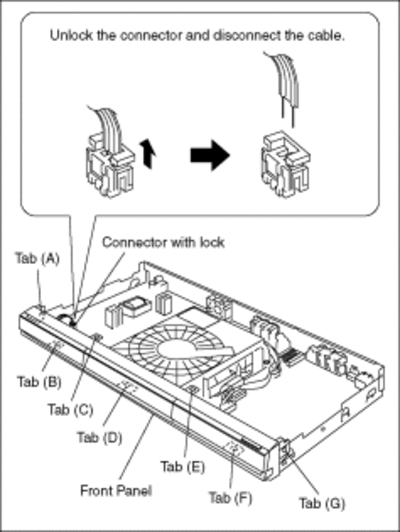 Unlock the connector and disconnect the cable.

Connector with lock

Tab (A)

Tab (B)

Tab (C)

Tab (D)

Tab (E)

Front Panel

Tab (F)

Tab (G)