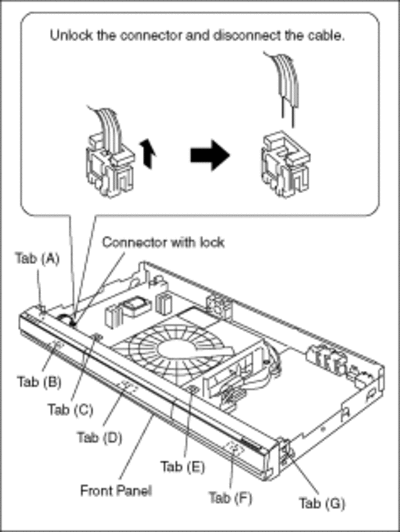 Unlock the connector and disconnect the cable.

Connector with lock

Tab (A)

Tab (B)

Tab (C)

Tab (D)

Tab (E)

Front Panel

Tab (F)

Tab (G)