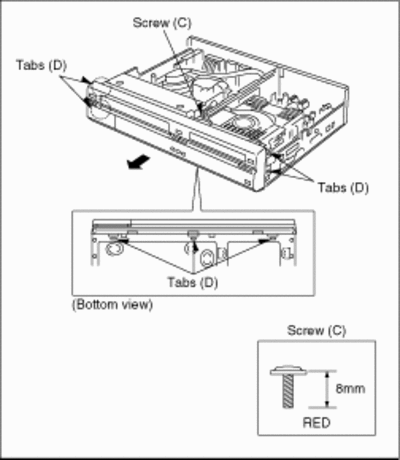 Screw (C)

Tabs (D)

Tabs (D)

Tabs (D)

(Bottom view)

Screw (C)

8mm

RED