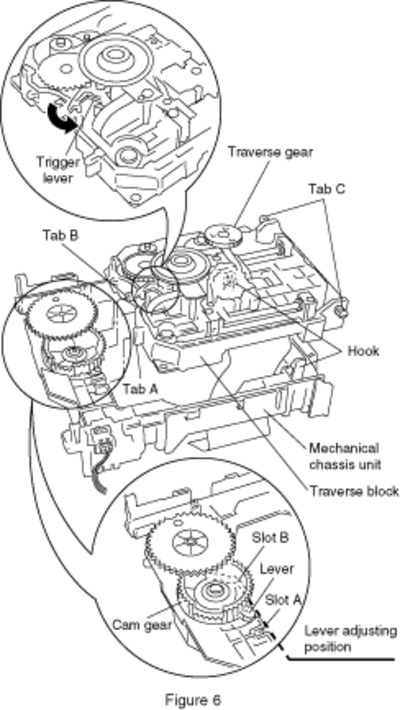 Trigger lever

Traverse gear

Tab C

Tab B

Hook

Tab A

Mechanical chassis unit

Traverse block

Slot B

Lever

Slot A

Cam gear

Lever adjusting position

Figure 6