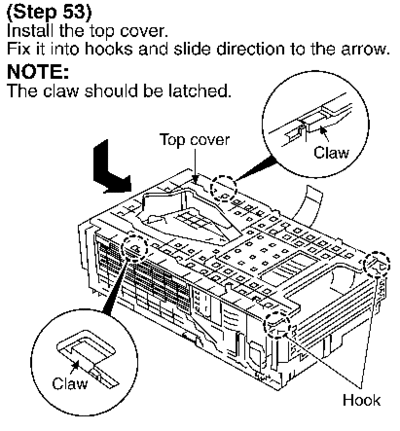 (Step 53)
Install the top cover.
Fix it into hooks and slide direction to the arrow.

NOTE:
The claw should be latched.

Top cover

Claw

Claw

Hook