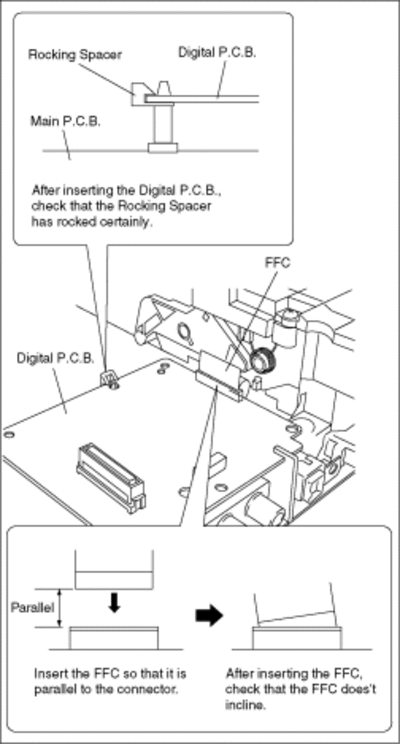 Rocking Spacer

Digital P.C.B.

Main P.C.B.

After inserting the Digital P.C.B., check that the Rocking Spacer has rocked certainly.

FFC

Digital P.C.B.

Parallel

Insert the FFC so that it is parallel to the connector.

After inserting the FFC, check that the FFC does't incline.