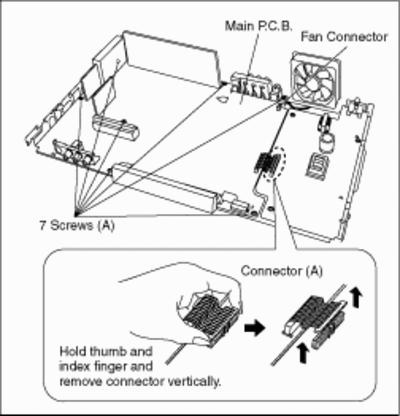 Main P.C.B.
Fan Connector
7 Screws (A)
Connector (A)
Hold thumb and index finger and remove connector vertically.