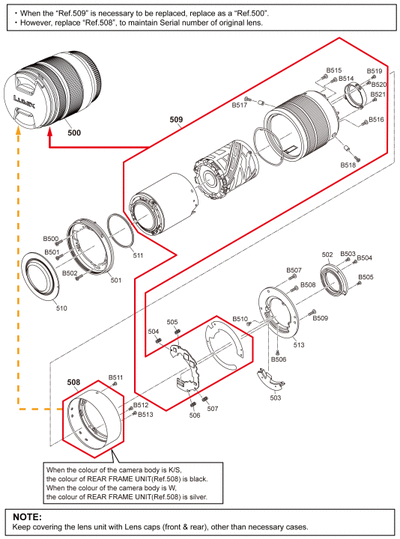 • When the "Ref.509" is necessary to be replaced, replace as a "Ref.500".
• However, replace "Ref.508", to maintain Serial number of original lens.

LUMIX

500

509

B515
B514
B519
B520
B521
B517
B516
B518

B500
B501
B502
501
511
510

502
B503
B504
B505
B507
B508
B509
B510
513
B506
503

504
505
506
507

508
B511
B512
B513

When the colour of the camera body is K/S,
the colour of REAR FRAME UNIT(Ref.508) is black.
When the colour of the camera body is W,
the colour of REAR FRAME UNIT(Ref.508) is silver.

NOTE:
Keep covering the lens unit with Lens caps (front & rear), other than necessary cases.