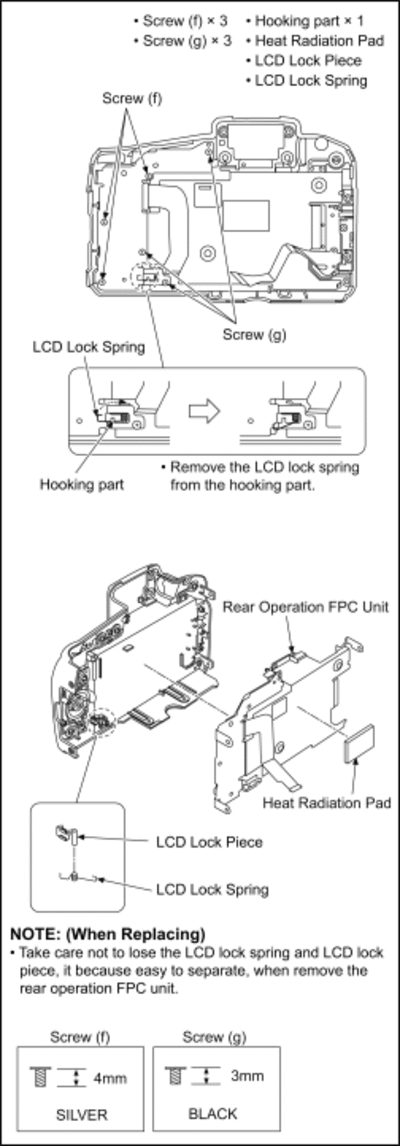 • Screw (f) × 3
• Screw (g) × 3
• Hooking part × 1
• Heat Radiation Pad
• LCD Lock Piece
• LCD Lock Spring

Screw (f)

Screw (g)

LCD Lock Spring

Hooking part

• Remove the LCD lock spring from the hooking part.

Rear Operation FPC Unit

Heat Radiation Pad

LCD Lock Piece

LCD Lock Spring

NOTE: (When Replacing)
• Take care not to lose the LCD lock spring and LCD lock piece, it because easy to separate, when remove the rear operation FPC unit.

Screw (f)
4mm
SILVER

Screw (g)
3mm
BLACK