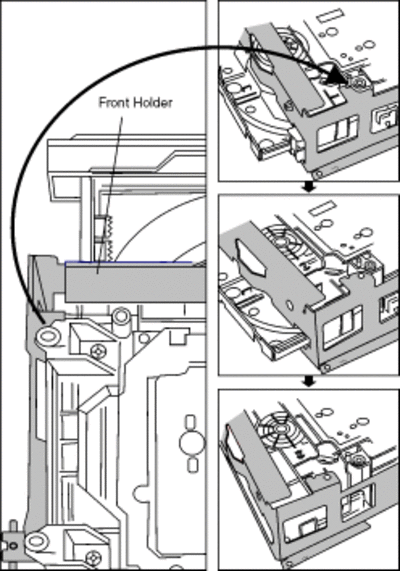 Front Holder