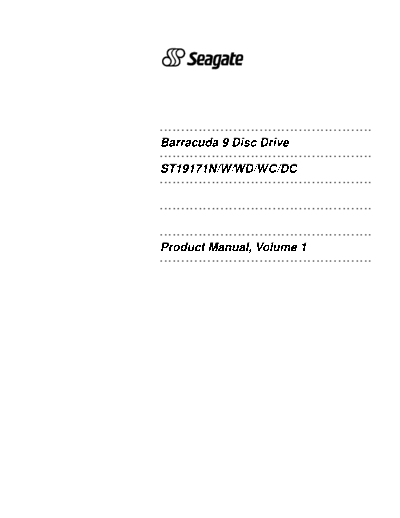 Seagate

Barracuda 9 Disc Drive

ST19171N/W/WD/WC/DC

Product Manual, Volume 1